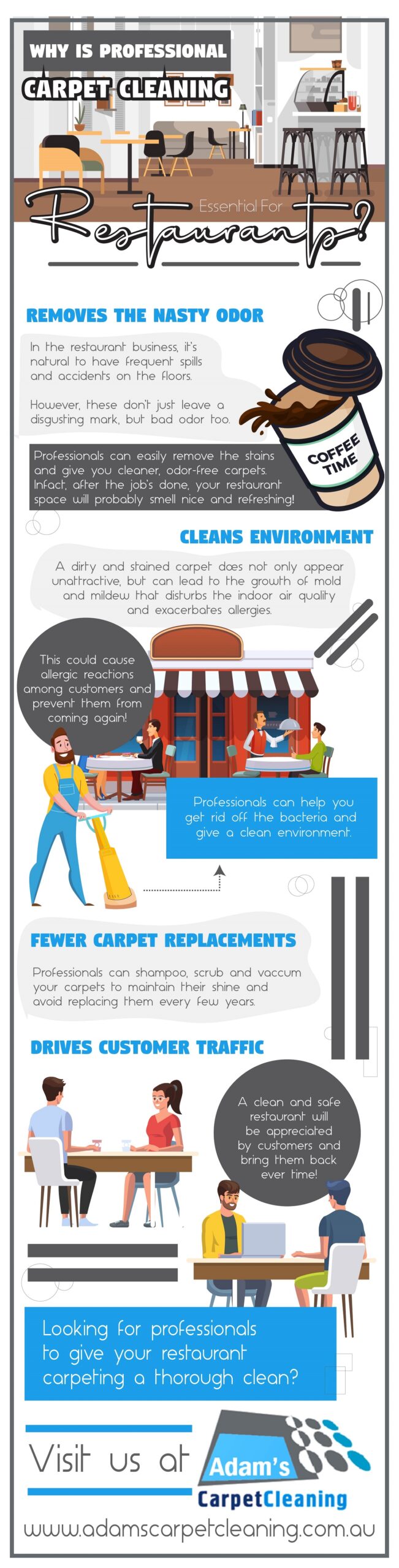 WHY IS PROFESSIONAL

CARPET CLEANING

Essential For

Restaurants?

REMOVES THE NASTY ODOR

In the restaurant business, it's natural to have frequent spills and accidents on the floors.

However, these don't just leave a disgusting mark, but bad odor too.

Professionals can easily remove the stains and give you cleaner, odor-free carpets. Infact, after the job's done, your restaurant space will probably smell nice and refreshing!

COFFEE TIME

CLEANS ENVIRONMENT

A dirty and stained carpet does not only appear unattractive, but can lead to the growth of mold and mildew that disturbs the indoor air quality and exacerbates allergies.

This could cause allergic reactions among customers and prevent them from coming again!

Professionals can help you get rid off the bacteria and give a clean environment.

FEWER CARPET REPLACEMENTS

Professionals can shampoo, scrub and vaccum your carpets to maintain their shine and avoid replacing them every few years.

DRIVES CUSTOMER TRAFFIC

A clean and safe restaurant will be appreciated by customers and bring them back ever time!

Looking for professionals to give your restaurant carpeting a thorough clean?

Visit us at

Adam's CarpetCleaning

www.adamscarpetcleaning.com.au