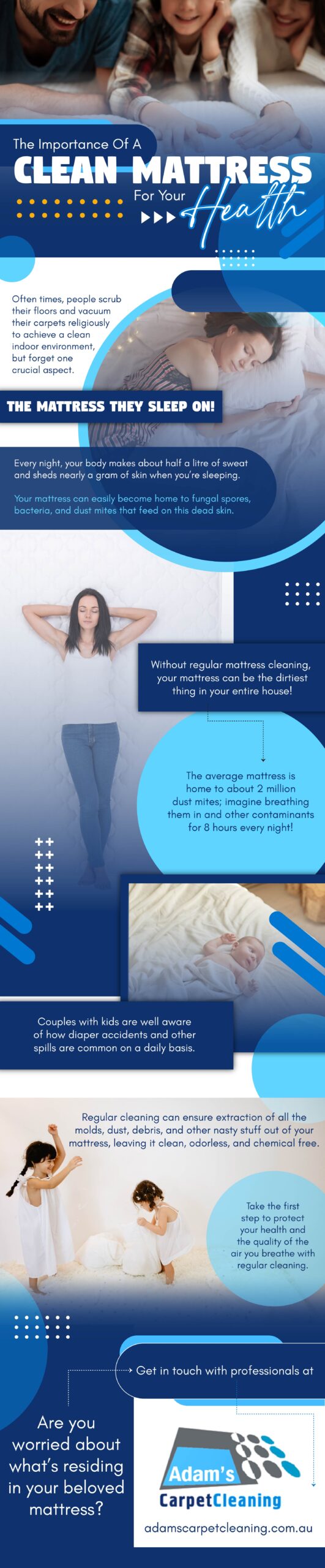 The Importance Of A
CLEAN MATTRESS
For Your
Health

Often times, people scrub their floors and vacuum their carpets religiously to achieve a clean indoor environment, but forget one crucial aspect.

THE MATTRESS THEY SLEEP ON!

Every night, your body makes about half a litre of sweat and sheds nearly a gram of skin when you're sleeping.

Your mattress can easily become home to fungal spores, bacteria, and dust mites that feed on this dead skin.

Without regular mattress cleaning, your mattress can be the dirtiest thing in your entire house!

The average mattress is home to about 2 million dust mites; imagine breathing them in and other contaminants for 8 hours every night!

Couples with kids are well aware of how diaper accidents and other spills are common on a daily basis.

Regular cleaning can ensure extraction of all the molds, dust, debris, and other nasty stuff out of your mattress, leaving it clean, odorless, and chemical free.

Take the first step to protect your health and the quality of the air you breathe with regular cleaning.

Get in touch with professionals at

Are you worried about what's residing in your beloved mattress?

Adam's
CarpetCleaning

adamscarpetcleaning.com.au