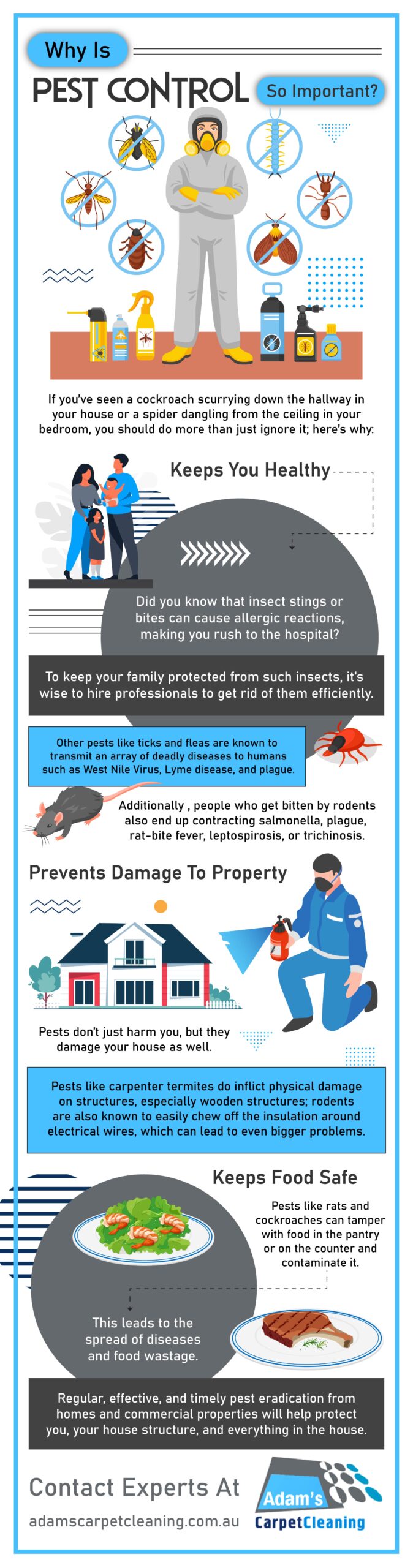 Why Is

PEST CONTROL

So Important?

If you've seen a cockroach scurrying down the hallway in your house or a spider dangling from the ceiling in your bedroom, you should do more than just ignore it; here's why:

Keeps You Healthy

Did you know that insect stings or bites can cause allergic reactions, making you rush to the hospital?

To keep your family protected from such insects, it's wise to hire professionals to get rid of them efficiently.

Other pests like ticks and fleas are known to transmit an array of deadly diseases to humans such as West Nile Virus, Lyme disease, and plague.

Additionally , people who get bitten by rodents also end up contracting salmonella, plague, rat-bite fever, leptospirosis, or trichinosis.

Prevents Damage To Property

Pests don't just harm you, but they damage your house as well.

Pests like carpenter termites do inflict physical damage on structures, especially wooden structures; rodents are also known to easily chew off the insulation around electrical wires, which can lead to even bigger problems.

Keeps Food Safe

Pests like rats and cockroaches can tamper with food in the pantry or on the counter and contaminate it.

This leads to the spread of diseases and food wastage.

Regular, effective, and timely pest eradication from homes and commercial properties will help protect you, your house structure, and everything in the house.

Contact Experts At

adamscarpetcleaning.com.au

Adam's

CarpetCleaning