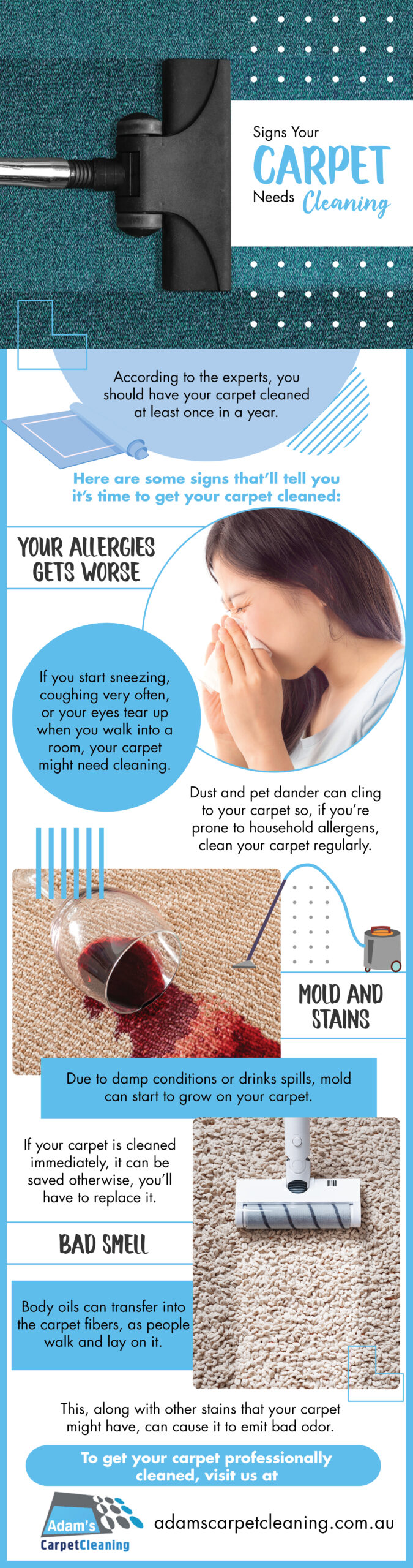 Signs Your CARPET Needs Cleaning

According to the experts, you should have your carpet cleaned at least once in a year.

Here are some signs that'll tell you it's time to get your carpet cleaned:

YOUR ALLERGIES GETS WORSE

If you start sneezing, coughing very often, or your eyes tear up when you walk into a room, your carpet might need cleaning.

Dust and pet dander can cling to your carpet so, if you're prone to household allergens, clean your carpet regularly.

MOLD AND STAINS

Due to damp conditions or drinks spills, mold can start to grow on your carpet.

If your carpet is cleaned immediately, it can be saved otherwise, you'll have to replace it.

BAD SMELL

Body oils can transfer into the carpet fibers, as people walk and lay on it.

This, along with other stains that your carpet might have, can cause it to emit bad odor.

To get your carpet professionally cleaned, visit us at

Adam's CarpetCleaning

adamscarpetcleaning.com.au